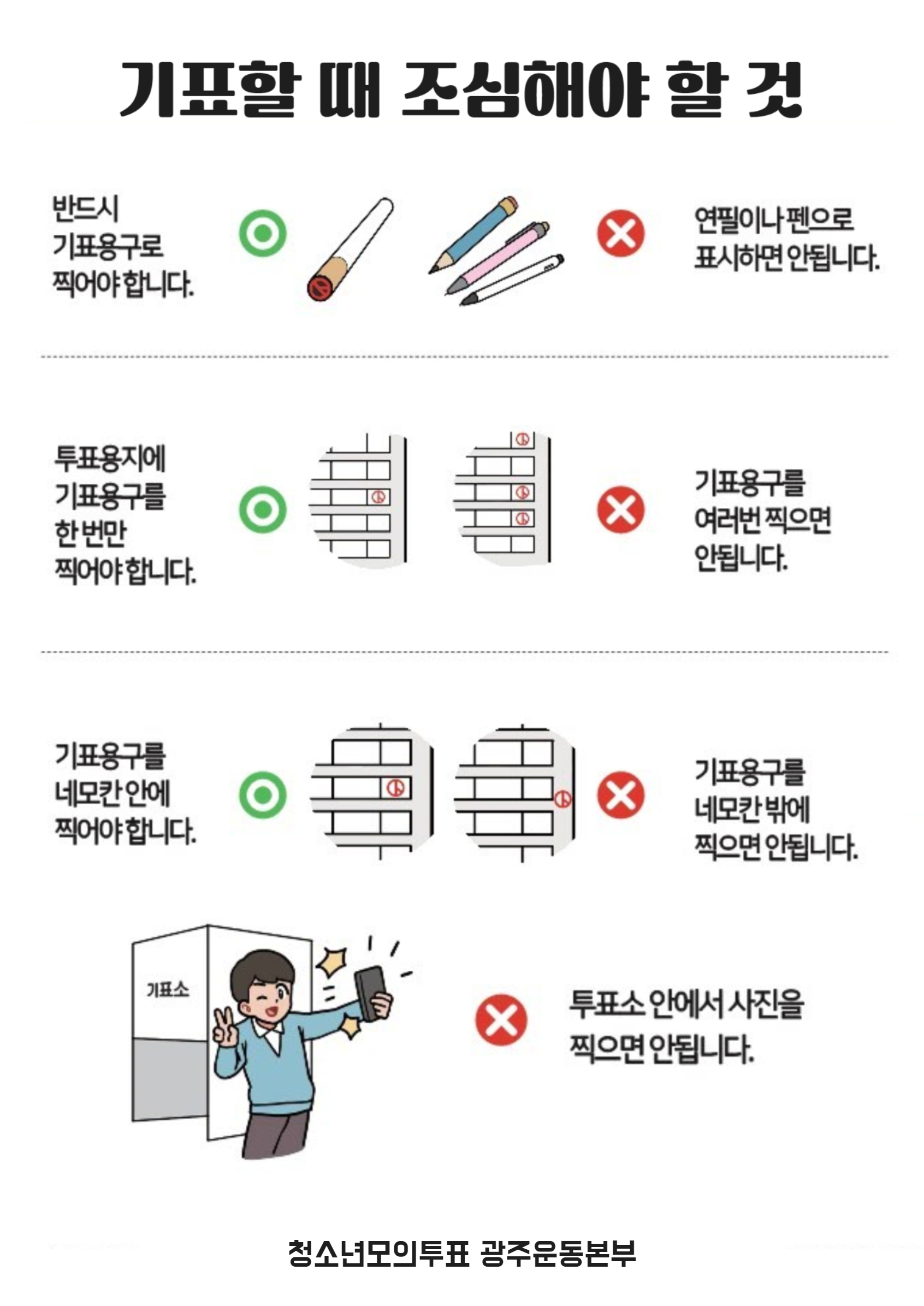 기표할 때 조심해야 할 것

반드시 기표용구로 찍어야 합니다.

연필이나 펜으로 표시하면 안됩니다.

투표용지에 기표용구를 한 번만 찍어야 합니다.

기표용구를 여러번 찍으면 안됩니다.

기표용구를 네모칸 안에 찍어야 합니다.

기표용구를 네모칸 밖에 찍으면 안됩니다.

기표소

투표소 안에서 사진을 찍으면 안됩니다.

청소년모의투표 광주운동본부